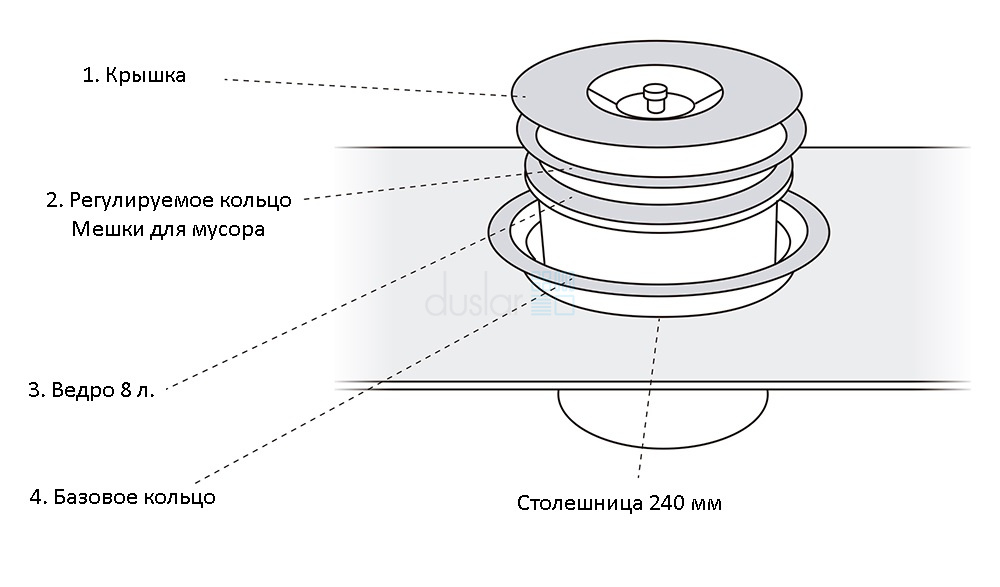 1. Крышка

2. Регулируемое кольцо
Мешки для мусора

duslar

3. Ведро 8 л.

4. Базовое кольцо

Столешница 240 мм